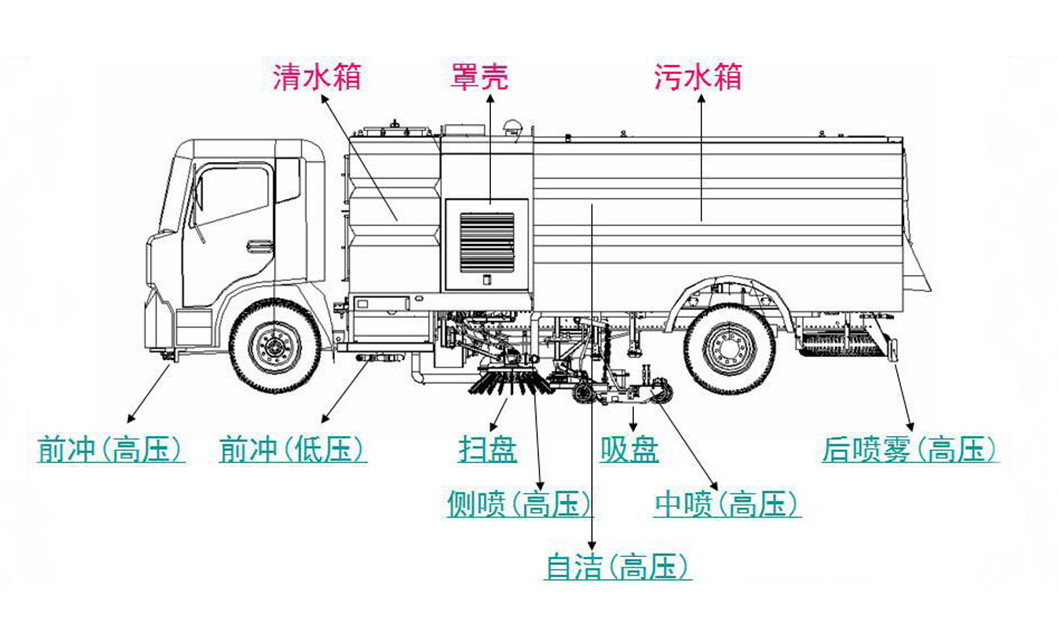 清水箱
罩壳
污水箱

前冲(高压)
前冲(低压)
扫盘
吸盘
后喷雾(高压)
侧喷(高压)
中喷(高压)
自洁(高压)