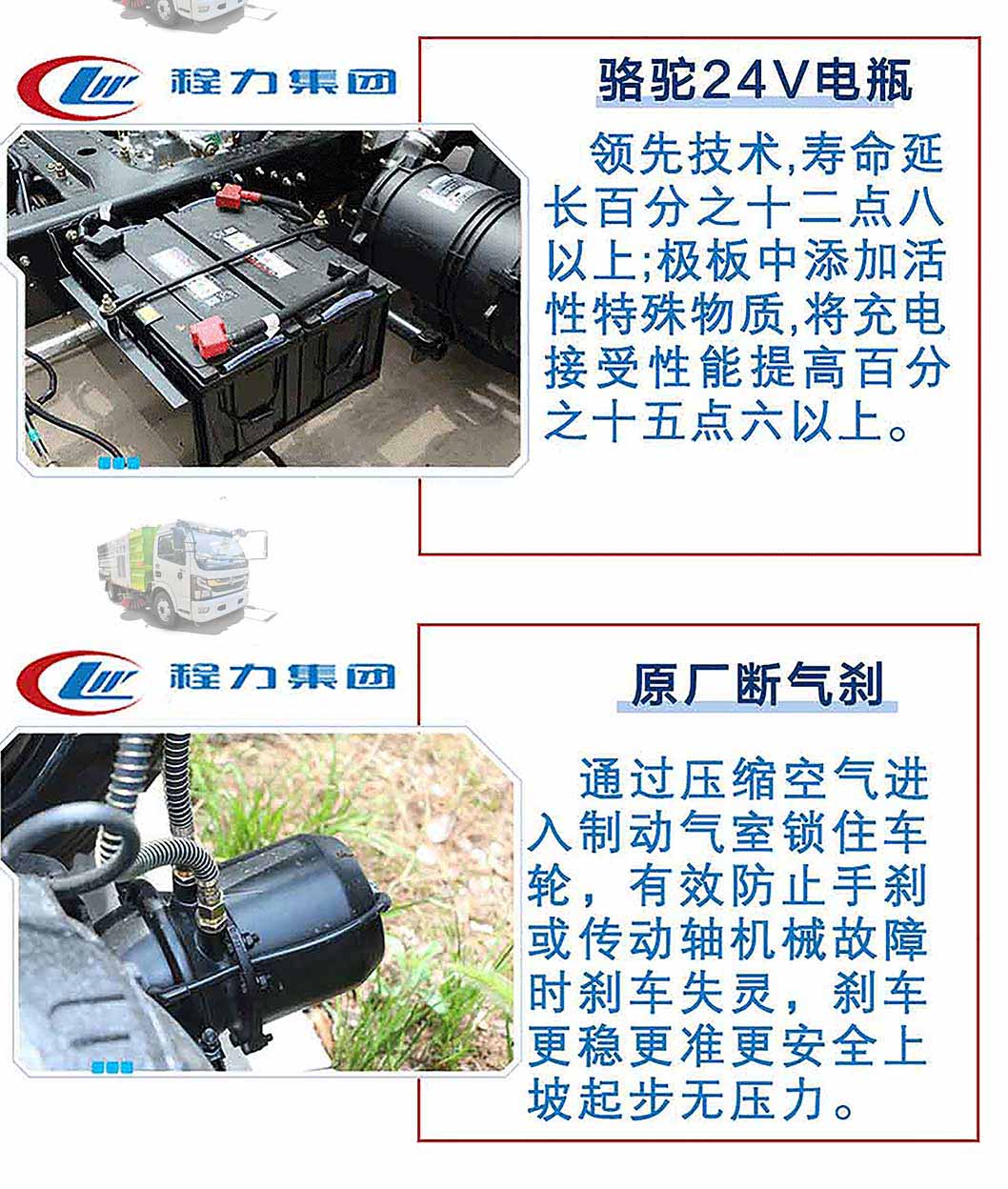 程力集团

骆驼24V电瓶

领先技术,寿命延长百分之十二点八以上;极板中添加活性特殊物质,将充电接受性能提高百分之十五点六以上。

程力集团

原厂断气刹

通过压缩空气进入制动气室锁住车轮，有效防止手刹或传动轴机械故障时刹车失灵，刹车更稳更准更安全上坡起步无压力。