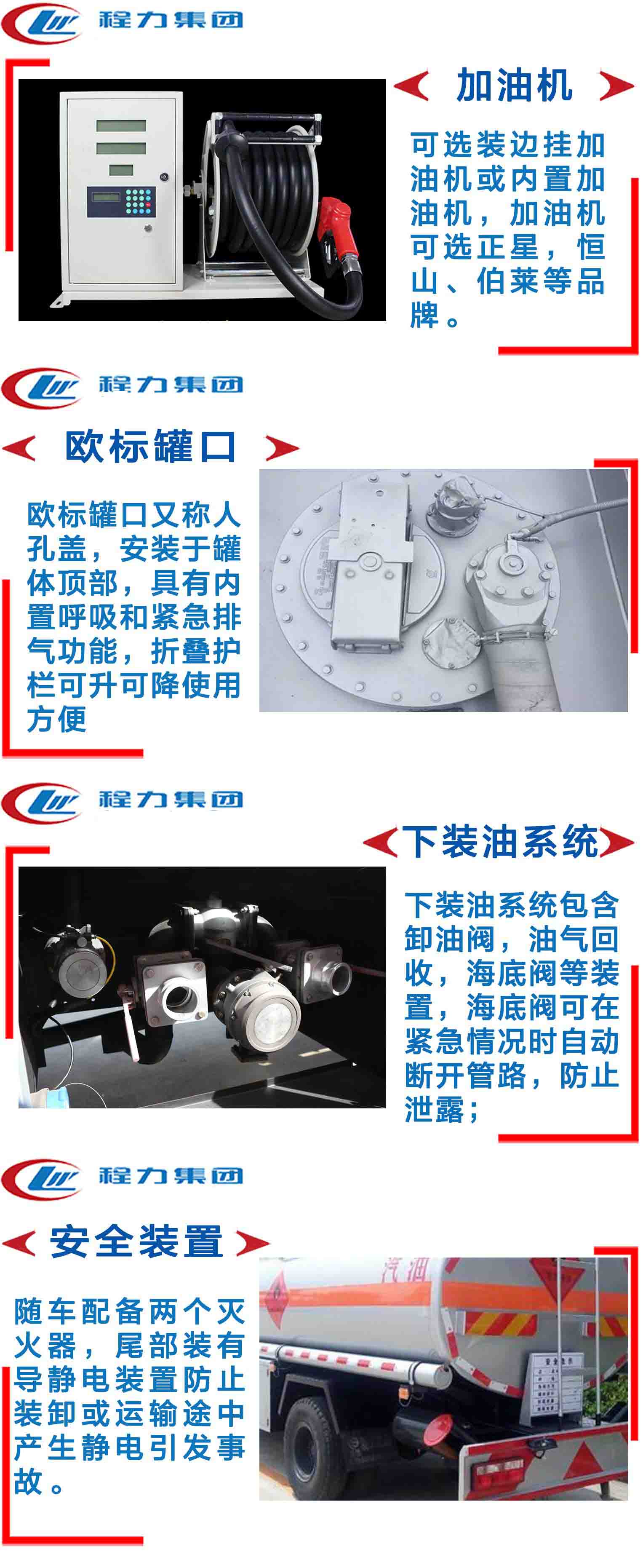 程力集团

加油机

可选装边挂加油机或内置加油机，加油机可选正星，恒山、伯莱等品牌。

程力集团

欧标罐口

欧标罐口又称人孔盖，安装于罐体顶部，具有内置呼吸和紧急排气功能，折叠护栏可升可降使用方便

程力集团

下装油系统

下装油系统包含卸油阀，油气回收，海底阀等装置，海底阀可在紧急情况时自动断开管路，防止泄露；

程力集团

安全装置

随车配备两个灭火器，尾部装有导静电装置防止装卸或运输途中产生静电引发事故。

汽油